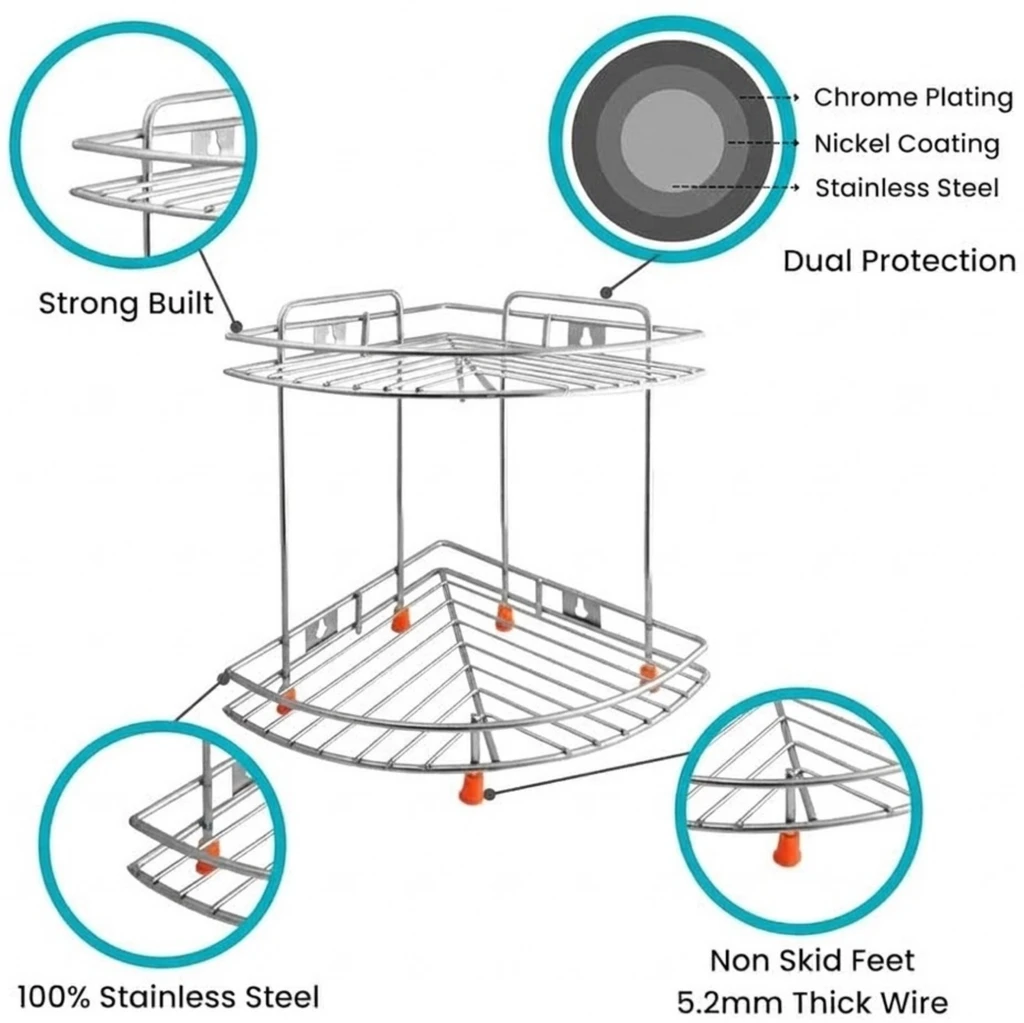 Chrome Plating
Nickel Coating
Stainless Steel

Dual Protection

Strong Built

100% Stainless Steel

Non Skid Feet
5.2mm Thick Wire